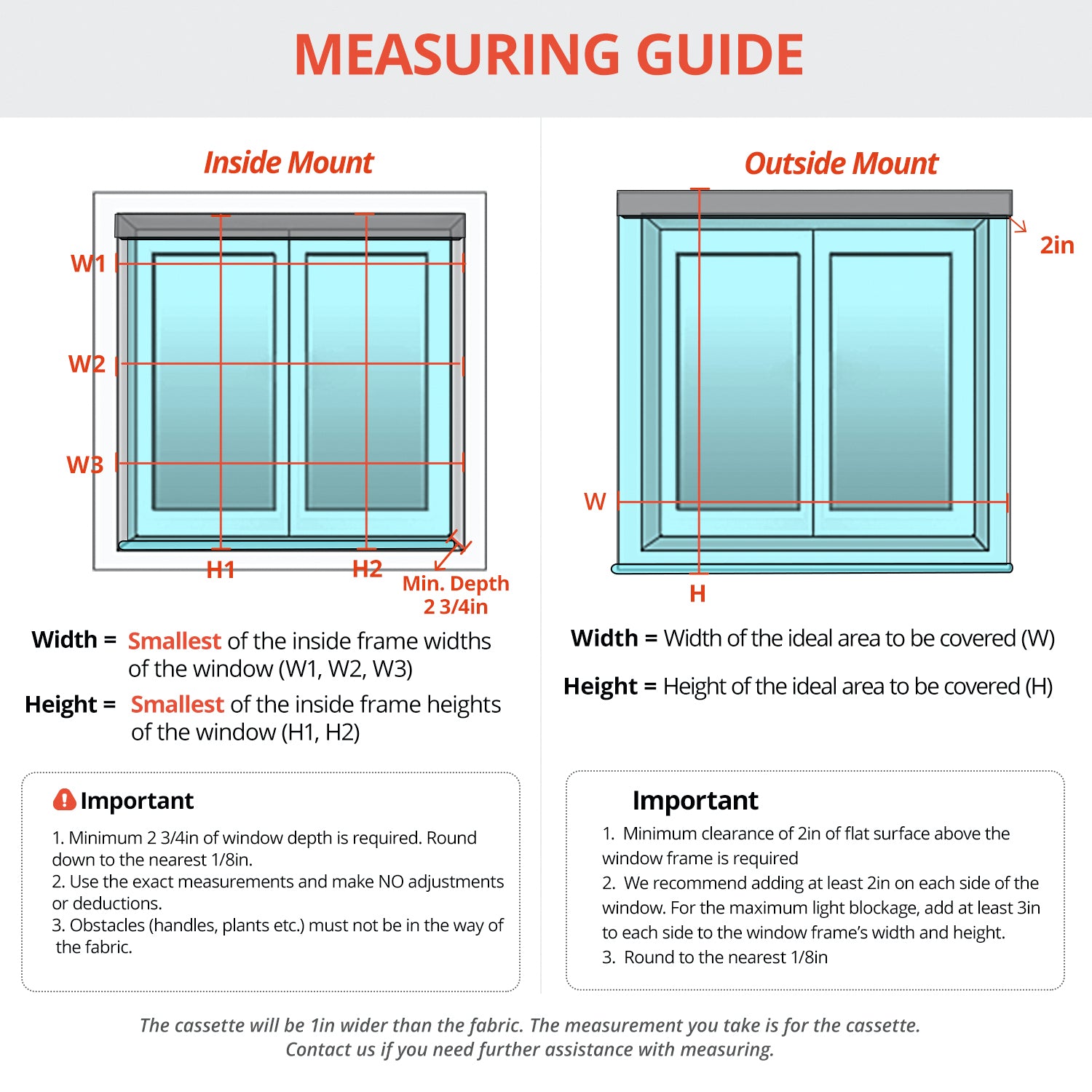 MEASURING GUIDE

Inside Mount

W1

W2

W3

H1

H2

Min. Depth
2 3/4in

Width = Smallest of the inside frame widths of the window (W1, W2, W3)

Height = Smallest of the inside frame heights of the window (H1, H2)

Important

1. Minimum 2 3/4in of window depth is required. Round down to the nearest 1/8in.
2. Use the exact measurements and make NO adjustments or deductions.
3. Obstacles (handles, plants etc.) must not be in the way of the fabric.

Outside Mount

2in

W

H

Width = Width of the ideal area to be covered (W)

Height = Height of the ideal area to be covered (H)

Important

1. Minimum clearance of 2in of flat surface above the window frame is required
2. We recommend adding at least 2in on each side of the window. For the maximum light blockage, add at least 3in to each side to the window frame's width and height.
3. Round to the nearest 1/8in

The cassette will be 1in wider than the fabric. The measurement you take is for the cassette.
Contact us if you need further assistance with measuring.